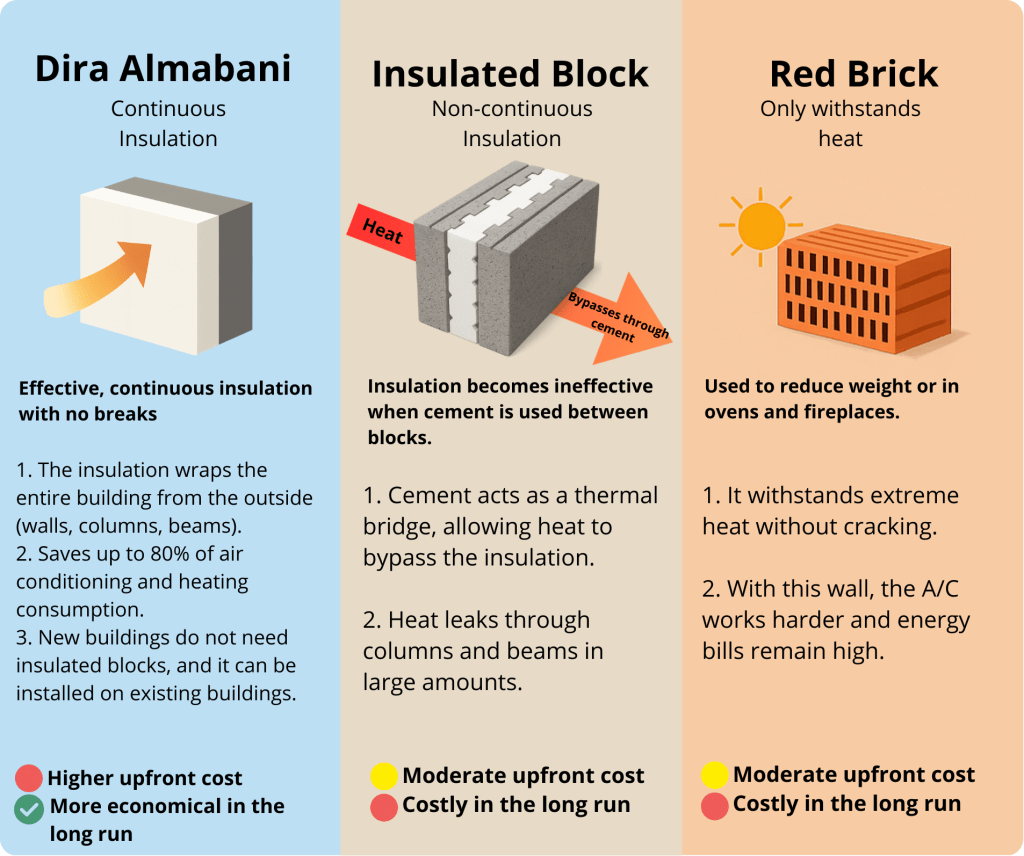 Dira Almabani
Continuous Insulation

Effective, continuous insulation with no breaks

1. The insulation wraps the entire building from the outside (walls, columns, beams).
2. Saves up to 80% of air conditioning and heating consumption.
3. New buildings do not need insulated blocks, and it can be installed on existing buildings.

Higher upfront cost
More economical in the long run

Insulated Block
Non-continuous Insulation

Heat

Bypasses through cement

Insulation becomes ineffective when cement is used between blocks.

1. Cement acts as a thermal bridge, allowing heat to bypass the insulation.

2. Heat leaks through columns and beams in large amounts.

Moderate upfront cost
Costly in the long run

Red Brick
Only withstands heat

Used to reduce weight or in ovens and fireplaces.

1. It withstands extreme heat without cracking.

2. With this wall, the A/C works harder and energy bills remain high.

Moderate upfront cost
Costly in the long run